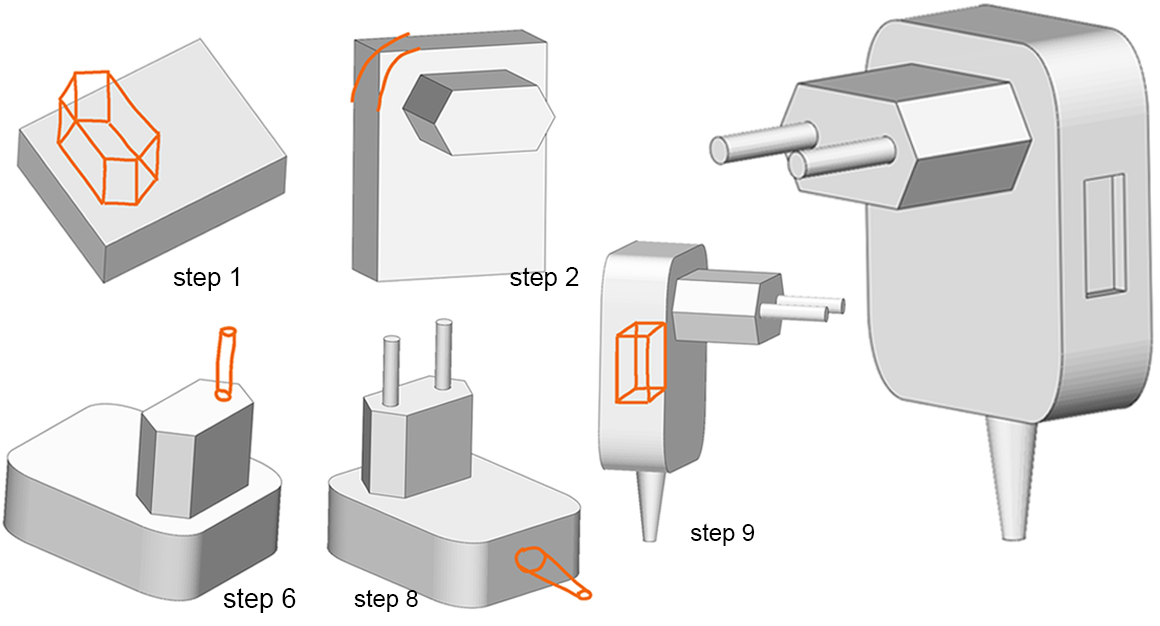 step 1

step 2

step 6

step 8

step 9